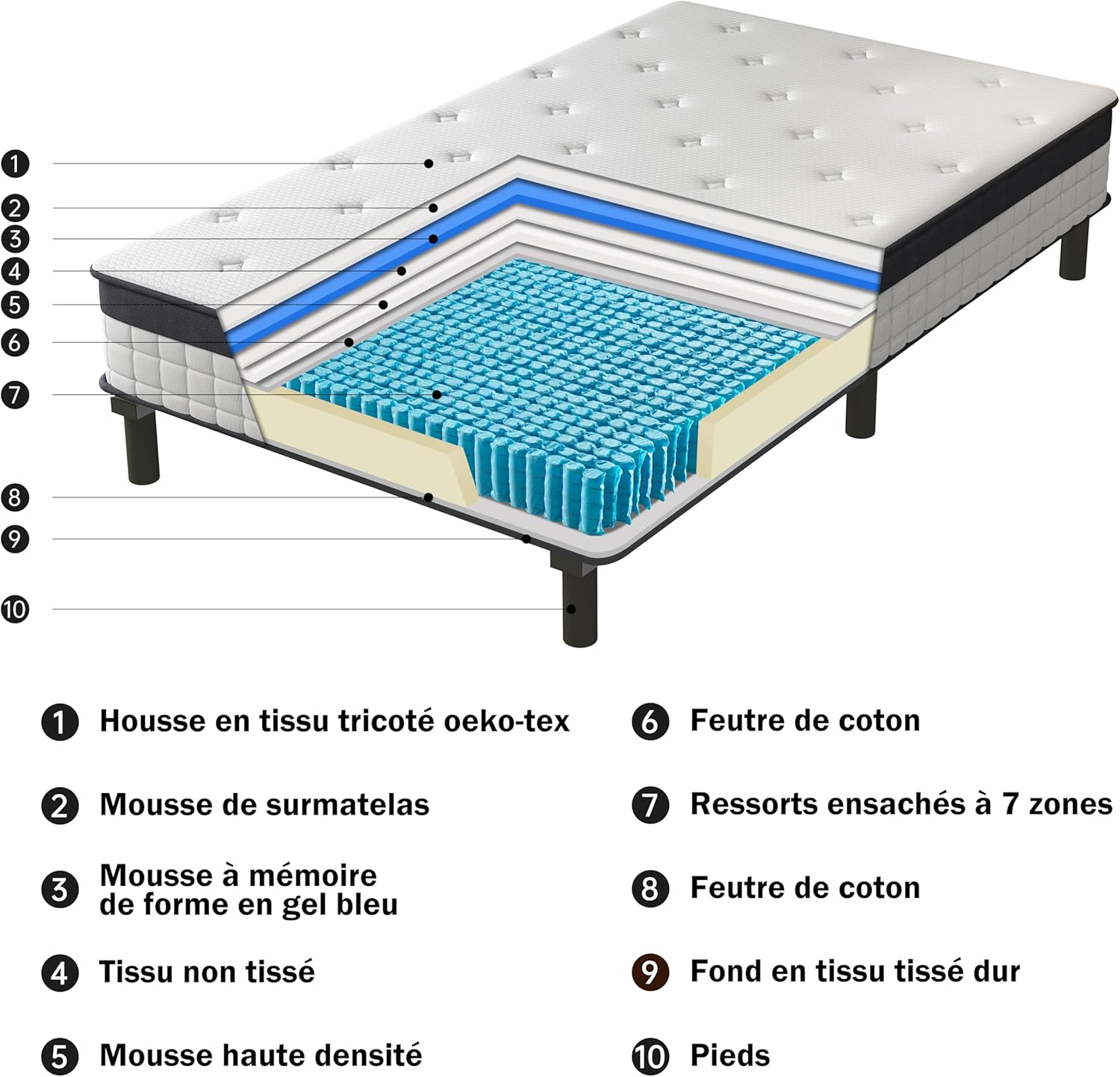 1
2
3
4
5
6
7
8
9
10

1 Housse en tissu tricoté oeko-tex

2 Mousse de surmatelas

3 Mousse à mémoire de forme en gel bleu

4 Tissu non tissé

5 Mousse haute densité

6 Feutre de coton

7 Ressorts ensachés à 7 zones

8 Feutre de coton

9 Fond en tissu tissé dur

10 Pieds